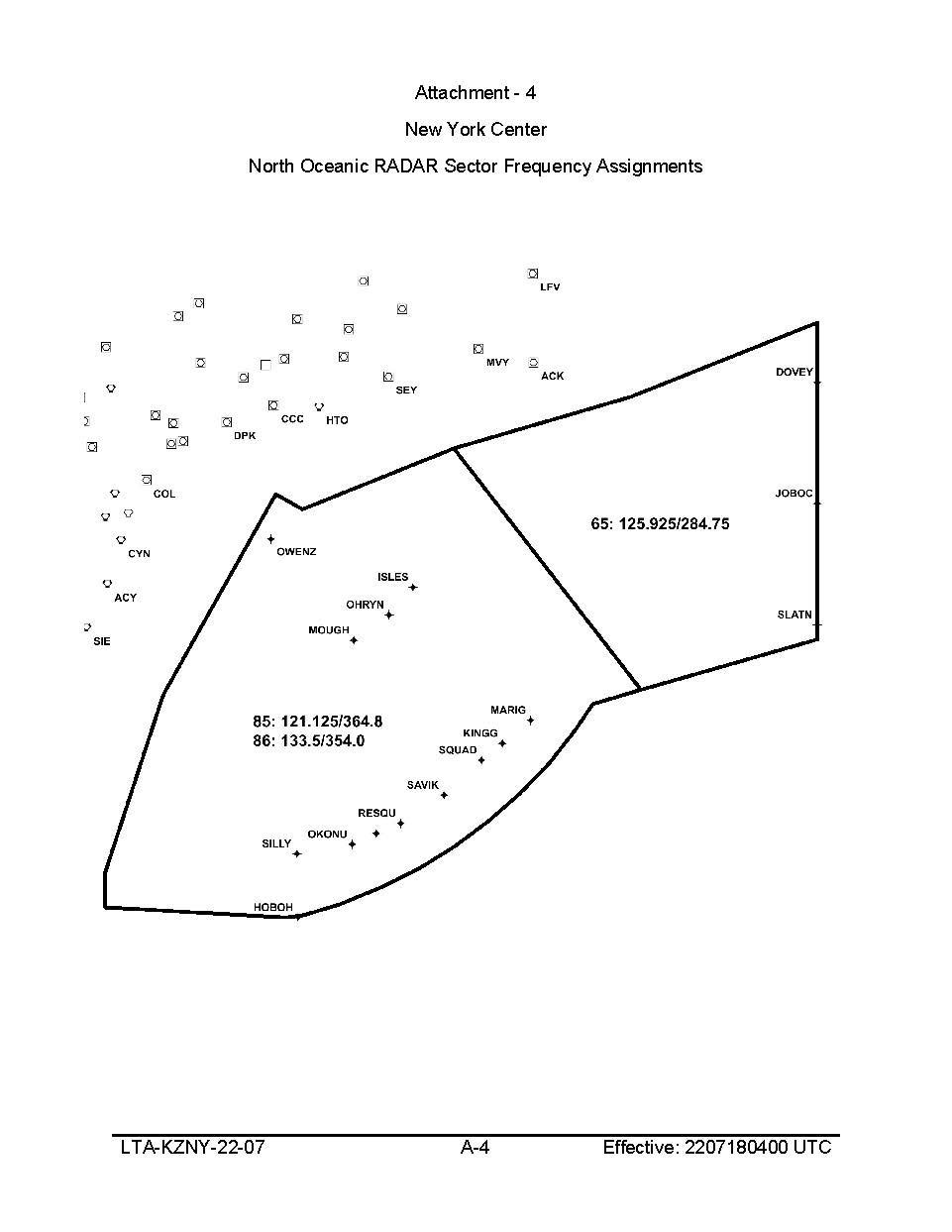 Attachment - 4

New York Center

North Oceanic RADAR Sector Frequency Assignments

LFV

MVY

ACK

SEY

CCC

HTO

DPK

COL

CYN

ACY

SIE

DOVEY

JOBOC

SLATN

65: 125.925/284.75

OWENZ

ISLES

OHRYN

MOUGH

85: 121.125/364.8
86: 133.5/354.0

MARIG

KINGG

SQUAD

SAVIK

RESQU

OKONU

SILLY

HOBOH

LTA-KZNY-22-07 A-4 Effective: 2207180400 UTC