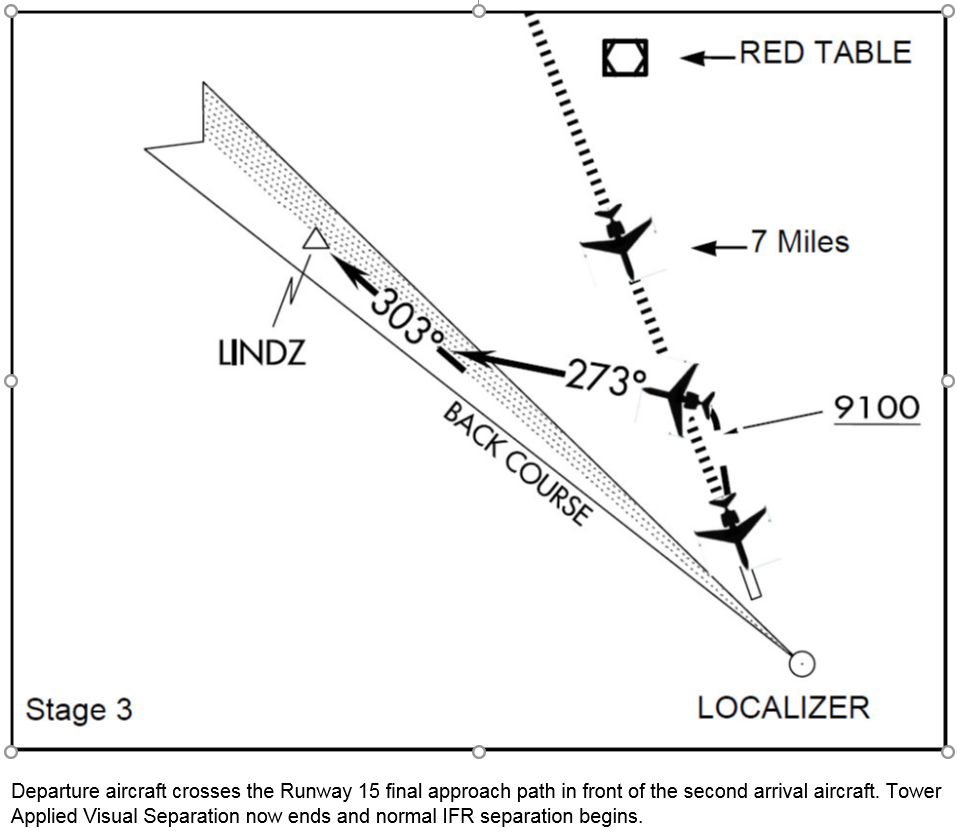 RED TABLE

7 Miles

LINDZ

303°

273°

9100

BACK COURSE

Stage 3

LOCALIZER

Departure aircraft crosses the Runway 15 final approach path in front of the second arrival aircraft. Tower Applied Visual Separation now ends and normal IFR separation begins.